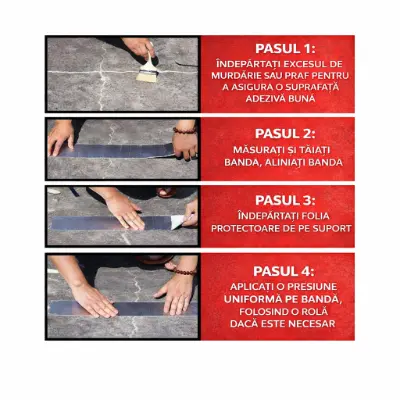 PASUL 1:
ÎNDEPĂRTAȚI EXCESUL DE MURDĂRIE SAU PRAF PENTRU A ASIGURA O SUPRAFAȚĂ ADEZIVĂ BUNĂ

PASUL 2:
MĂSURAȚI ȘI TĂIAȚI BANDA, ALINIAȚI BANDA

PASUL 3:
ÎNDEPĂRTAȚI FOLIA PROTECTOARE DE PE SUPORT

PASUL 4:
APLICAȚI O PRESIUNE UNIFORMĂ PE BANDĂ, FOLOSIND O ROLĂ DACĂ ESTE NECESAR